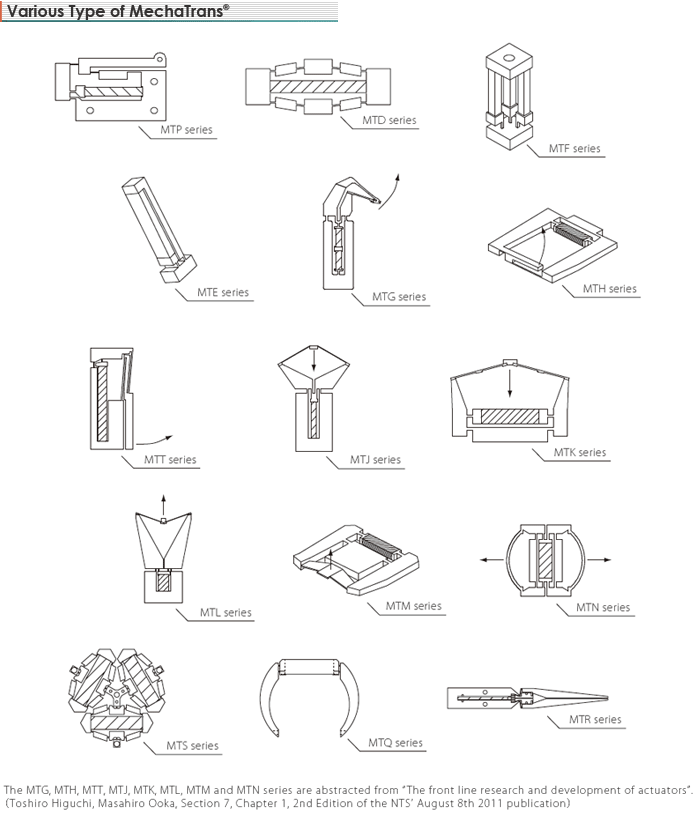 Various Type of MechaTrans®

MTP series

MTD series

MTF series

MTE series

MTG series

MTH series

MTT series

MTJ series

MTK series

MTL series

MTM series

MTN series

MTS series

MTQ series

MTR series

The MTG, MTH, MTT, MTJ, MTK, MTL, MTM and MTN series are abstracted from "The front line research and development of actuators". (Toshiro Higuchi, Masahiro Ooka, Section 7, Chapter 1, 2nd Edition of the NTS' August 8th 2011 publication)